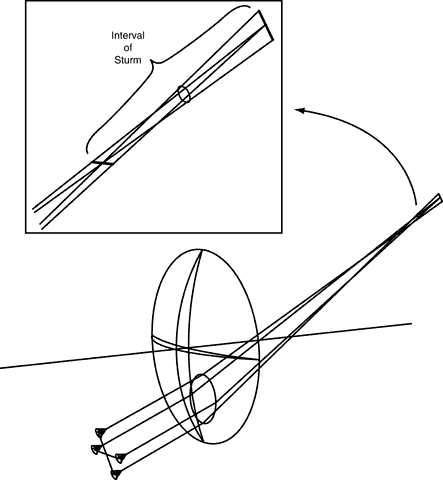 Interval of Sturm